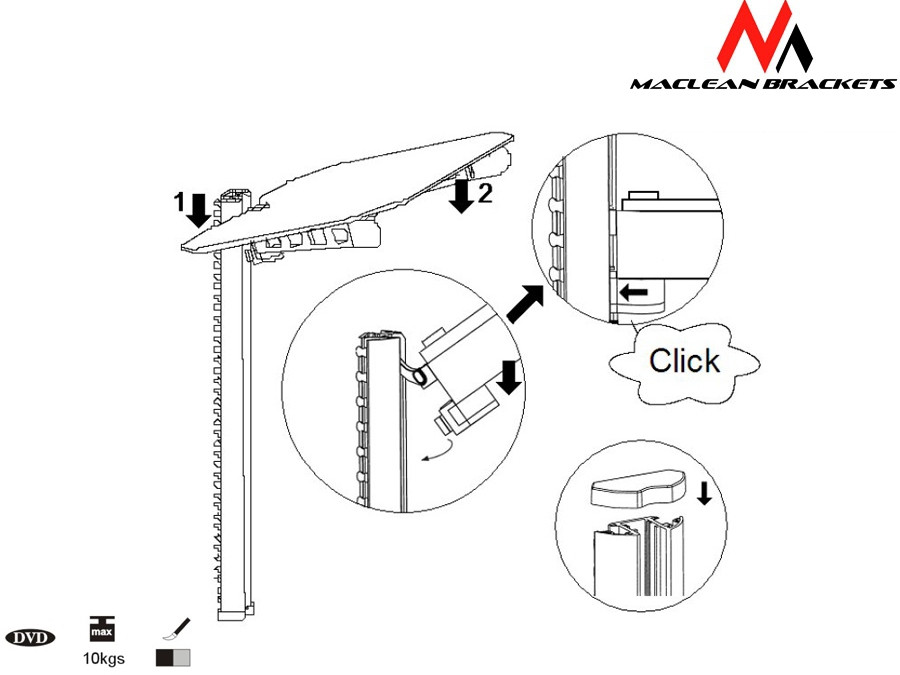 MACLEAN BRACKETS

1

2

Click

DVD

max

10kgs