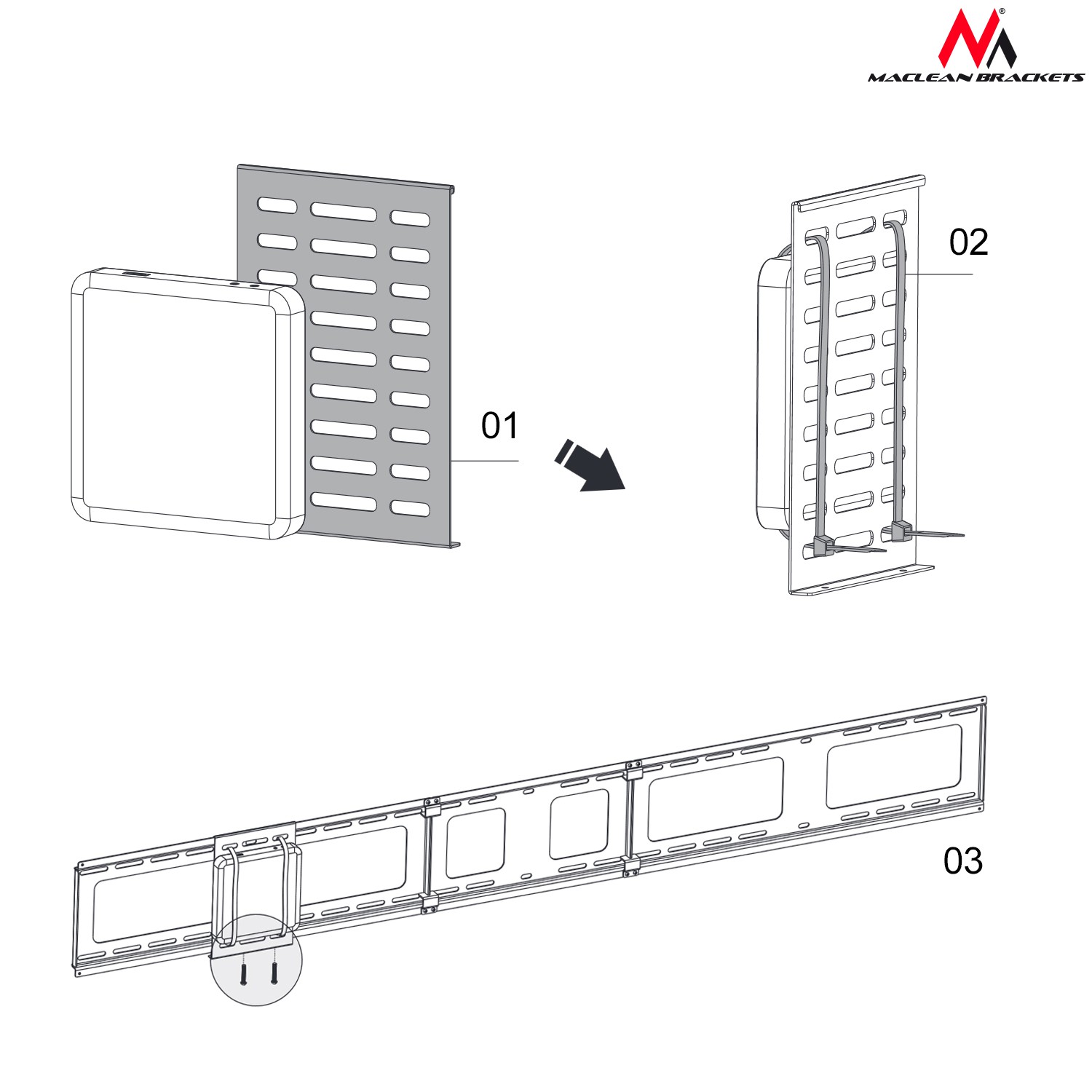 MACLEAN BRACKETS

01

02

03