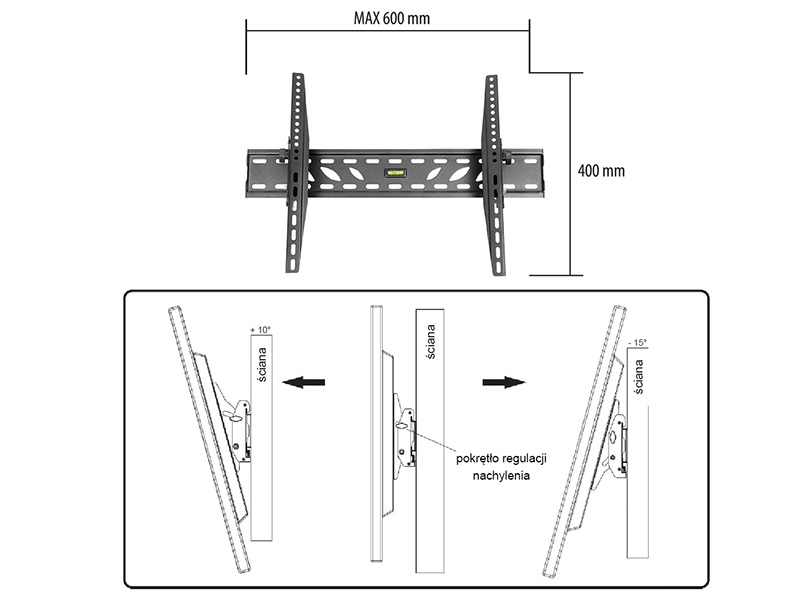 MAX 600 mm

400 mm

+ 10°

ściana

ściana

- 15°

ściana

pokrętło regulacji nachylenia