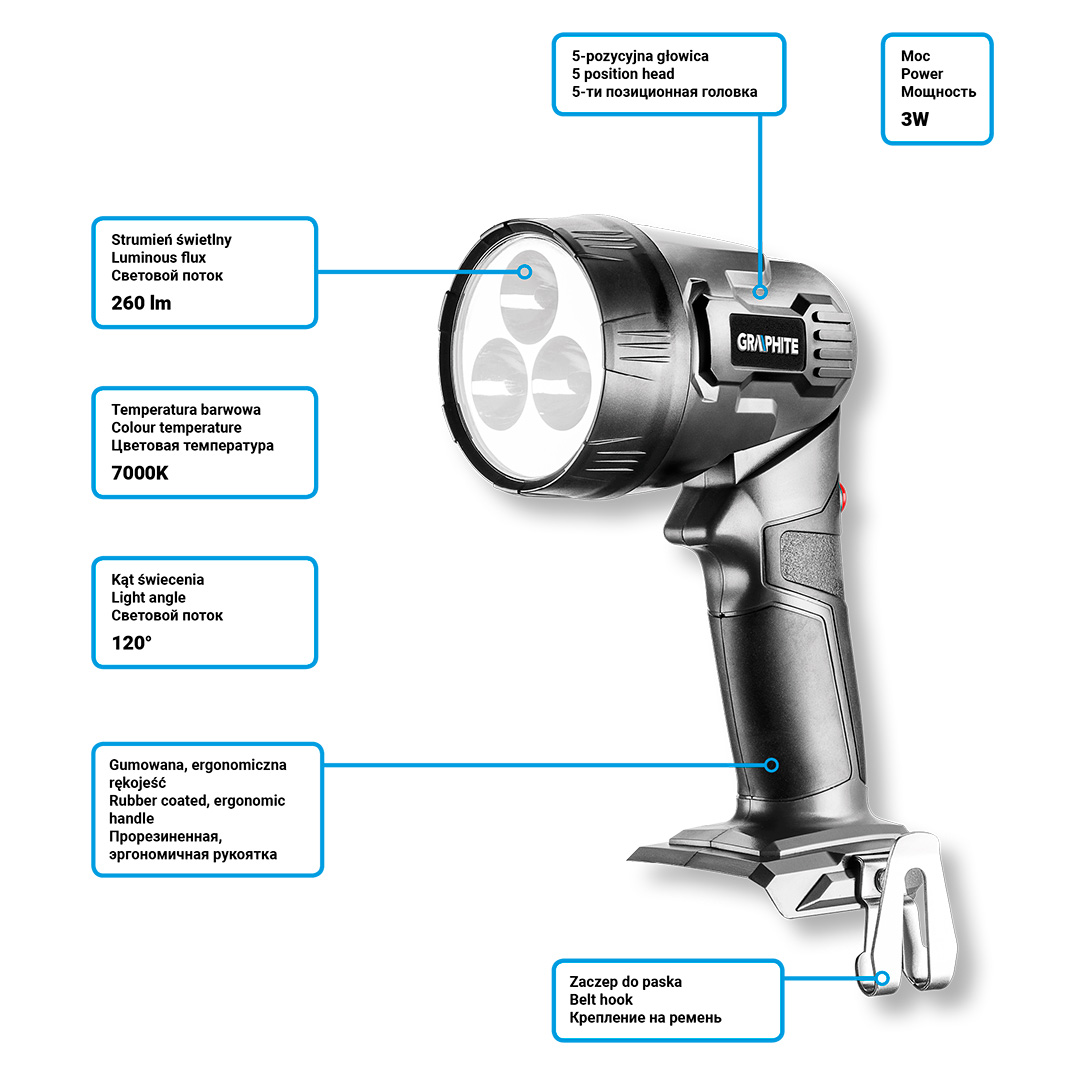 5-pozycyjna głowica
5 position head
5-ти позиционная головка

Moc
Power
Мощность
3W

Strumień świetlny
Luminous flux
Световой поток
260 lm

GRAPHITE

Temperatura barwowa
Colour temperature
Цветовая температура
7000K

Kąt świecenia
Light angle
Световой поток
120°

Gumowana, ergonomiczna rękojeść
Rubber coated, ergonomic handle
Прорезиненная, эргономичная рукоятка

Zaczep do paska
Belt hook
Крепление на ремень